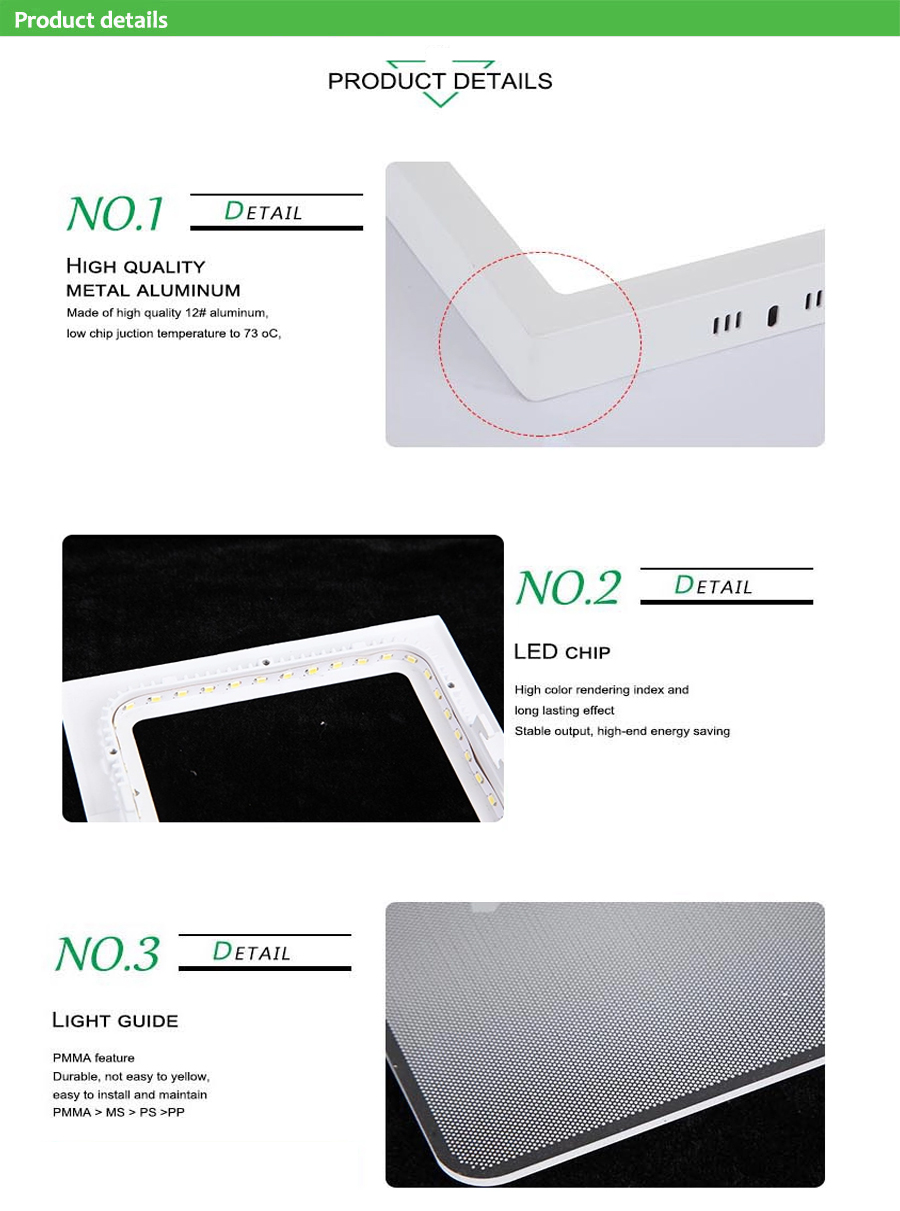 Product details

PRODUCT DETAILS

NO.1 DETAIL

HIGH QUALITY METAL ALUMINUM

Made of high quality 12# aluminum, low chip juction temperature to 73 oC,

NO.2 DETAIL

LED CHIP

High color rendering index and long lasting effect
Stable output, high-end energy saving

NO.3 DETAIL

LIGHT GUIDE

PMMA feature
Durable, not easy to yellow, easy to install and maintain
PMMA > MS > PS >PP